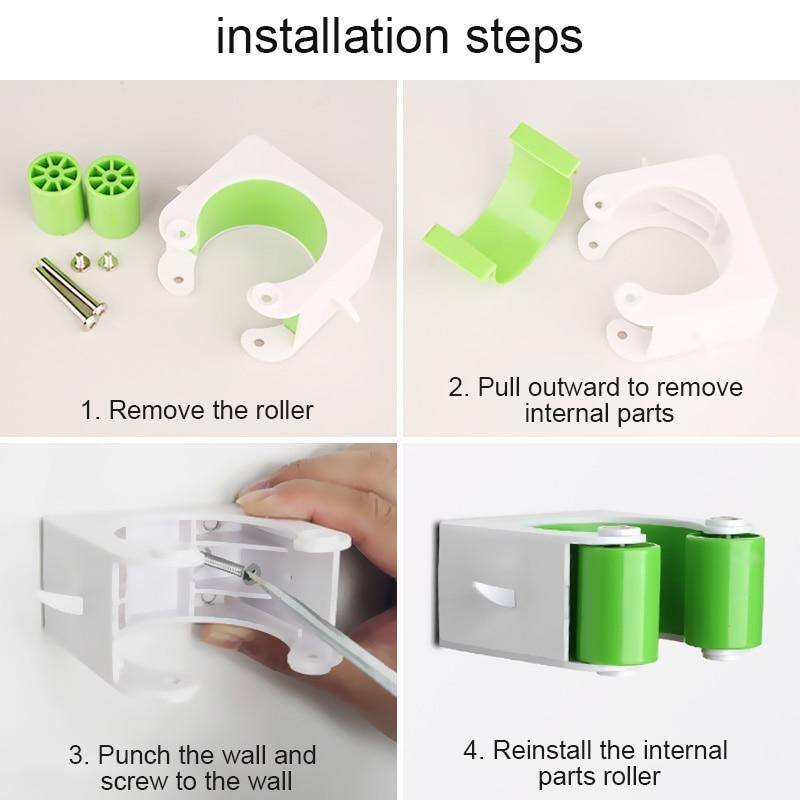 installation steps

1. Remove the roller

2. Pull outward to remove internal parts

3. Punch the wall and screw to the wall

4. Reinstall the internal parts roller